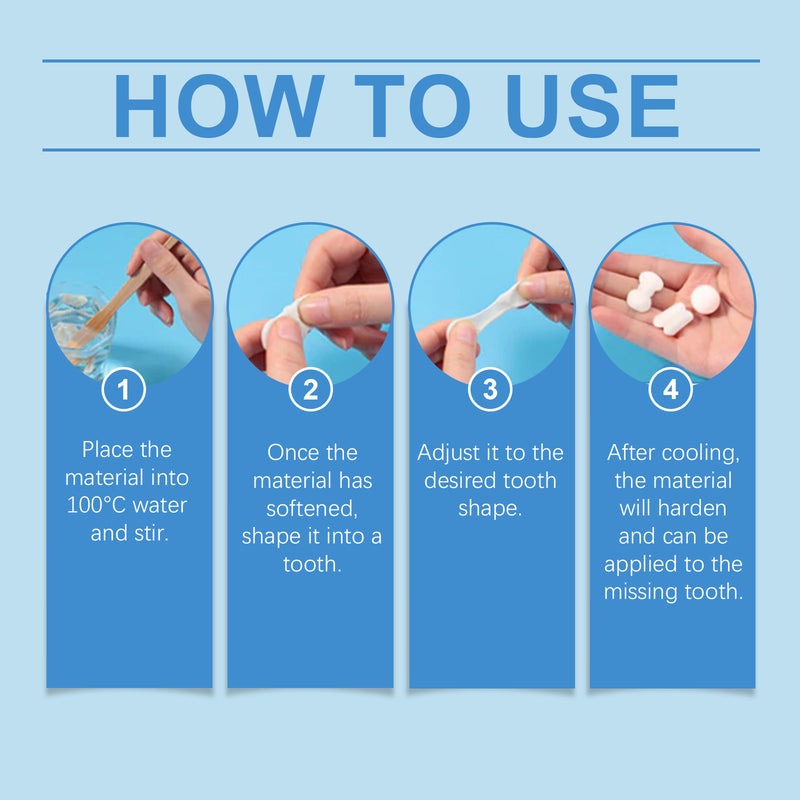 HOW TO USE

1

Place the material into 100°C water and stir.

2

Once the material has softened, shape it into a tooth.

3

Adjust it to the desired tooth shape.

4

After cooling, the material will harden and can be applied to the missing tooth.