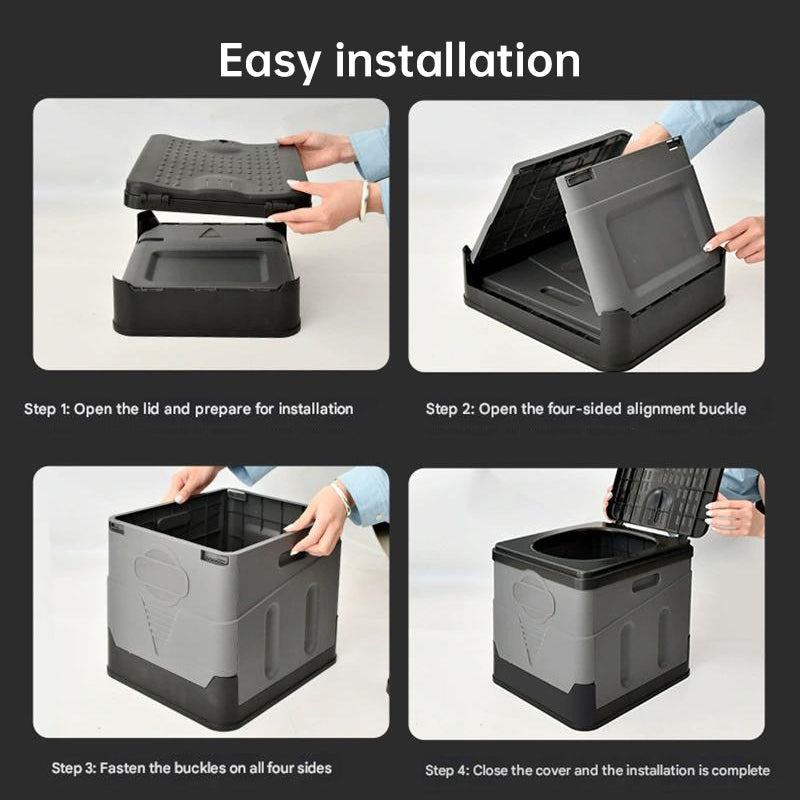 Easy installation

Step 1: Open the lid and prepare for installation

Step 2: Open the four-sided alignment buckle

Step 3: Fasten the buckles on all four sides

Step 4: Close the cover and the installation is complete