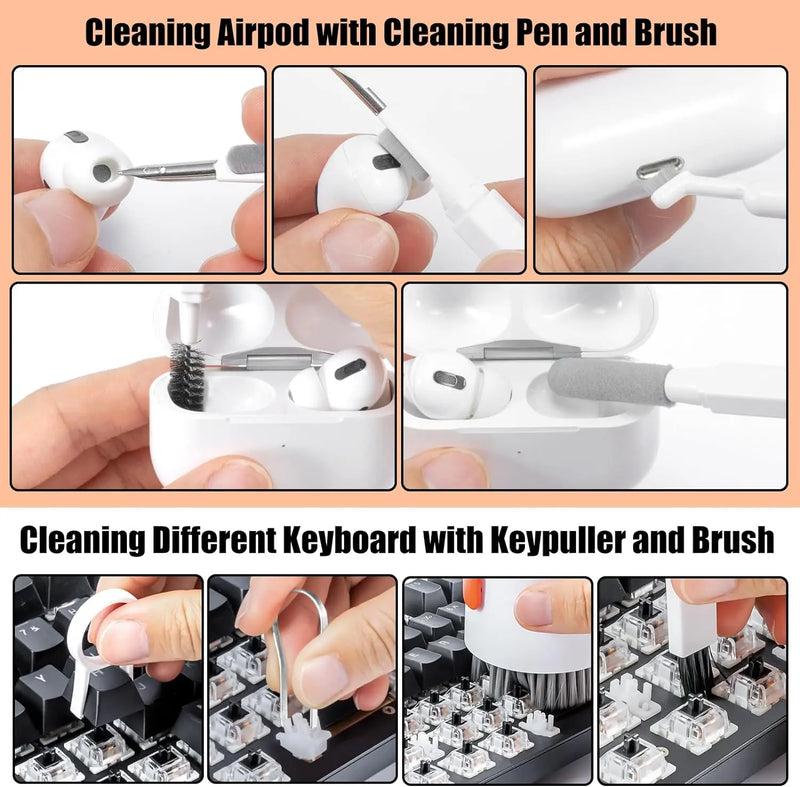 Cleaning Airpod with Cleaning Pen and Brush

Cleaning Different Keyboard with Keypuller and Brush